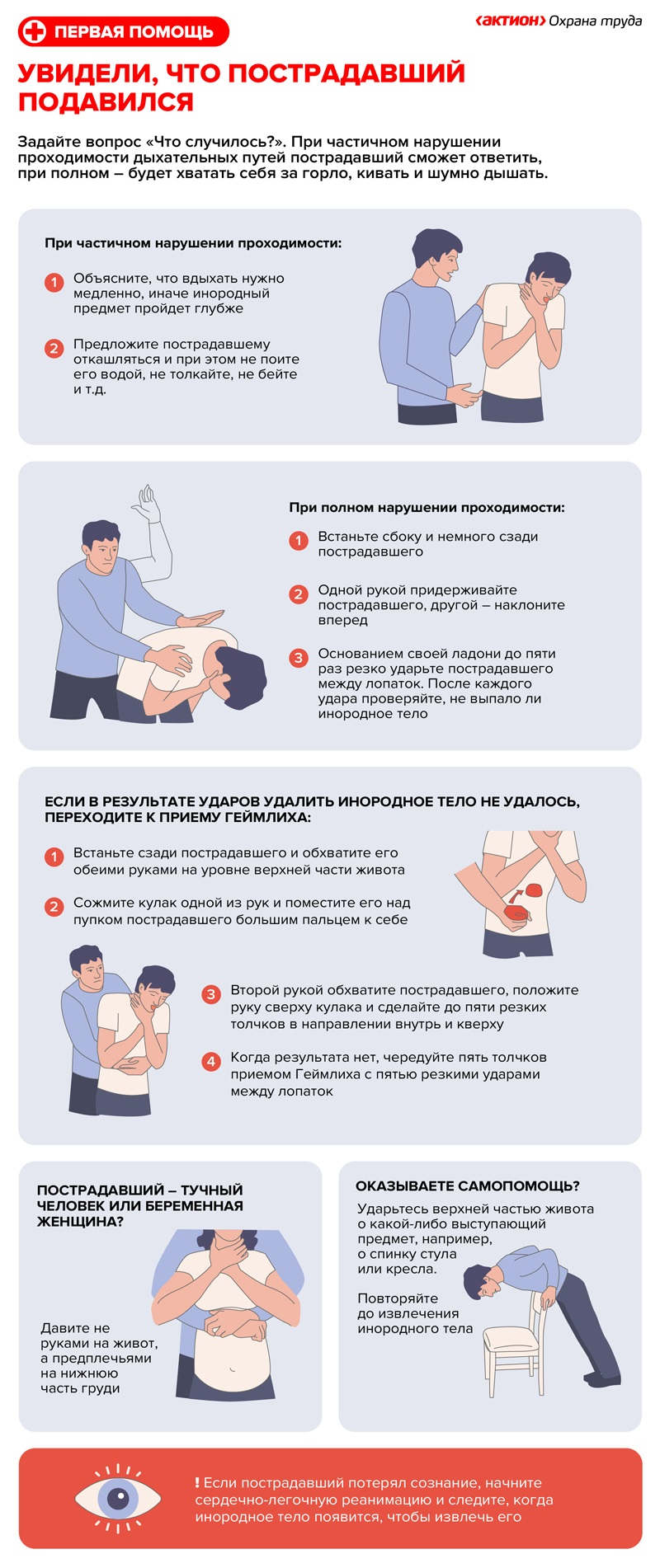 ПЕРВАЯ ПОМОЩЬ

‹АКТИОН› Охрана труда

УВИДЕЛИ, ЧТО ПОСТРАДАВШИЙ ПОДАВИЛСЯ

Задайте вопрос «Что случилось?». При частичном нарушении проходимости дыхательных путей пострадавший сможет ответить, при полном – будет хватать себя за горло, кивать и шумно дышать.

При частичном нарушении проходимости:

1 Объясните, что вдыхать нужно медленно, иначе инородный предмет пройдет глубже

2 Предложите пострадавшему откашляться и при этом не поите его водой, не толкайте, не бейте и т.д.

При полном нарушении проходимости:

1 Встаньте сбоку и немного сзади пострадавшего

2 Одной рукой придерживайте пострадавшего, другой – наклоните вперед

3 Основанием своей ладони до пяти раз резко ударьте пострадавшего между лопаток. После каждого удара проверяйте, не выпало ли инородное тело

ЕСЛИ В РЕЗУЛЬТАТЕ УДАРОВ УДАЛИТЬ ИНОРОДНОЕ ТЕЛО НЕ УДАЛОСЬ, ПЕРЕХОДИТЕ К ПРИЕМУ ГЕЙМЛИХА:

1 Встаньте сзади пострадавшего и обхватите его обеими руками на уровне верхней части живота

2 Сожмите кулак одной из рук и поместите его над пупком пострадавшего большим пальцем к себе

3 Второй рукой обхватите пострадавшего, положите руку сверху кулака и сделайте до пяти резких толчков в направлении внутрь и кверху

4 Когда результата нет, чередуйте пять толчков приемом Геймлиха с пятью резкими ударами между лопаток

ПОСТРАДАВШИЙ – ТУЧНЫЙ ЧЕЛОВЕК ИЛИ БЕРЕМЕННАЯ ЖЕНЩИНА?

Давите не руками на живот, а предплечьями на нижнюю часть груди

ОКАЗЫВАЕТЕ САМОПОМОЩЬ?

Ударьтесь верхней частью живота о какой-либо выступающий предмет, например, о спинку стула или кресла.

Повторяйте до извлечения инородного тела

! Если пострадавший потерял сознание, начните сердечно-легочную реанимацию и следите, когда инородное тело появится, чтобы извлечь его