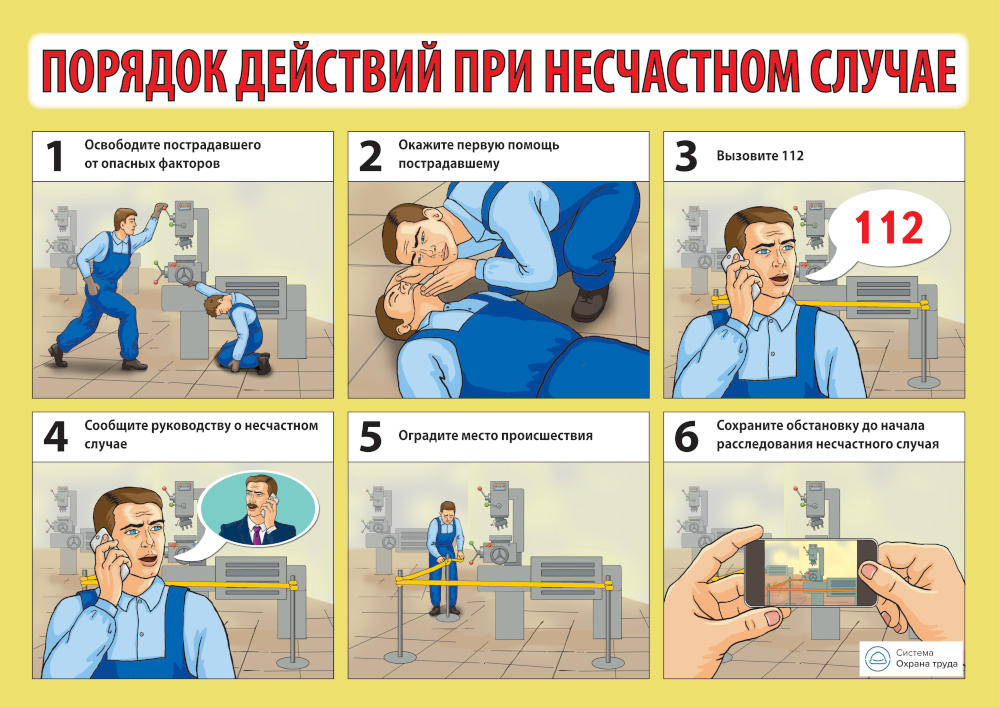 ПОРЯДОК ДЕЙСТВИЙ ПРИ НЕСЧАСТНОМ СЛУЧАЕ

1 Освободите пострадавшего от опасных факторов

2 Окажите первую помощь пострадавшему

3 Вызовите 112

112

4 Сообщите руководству о несчастном случае

5 Оградите место происшествия

6 Сохраните обстановку до начала расследования несчастного случая

Система Охрана труда